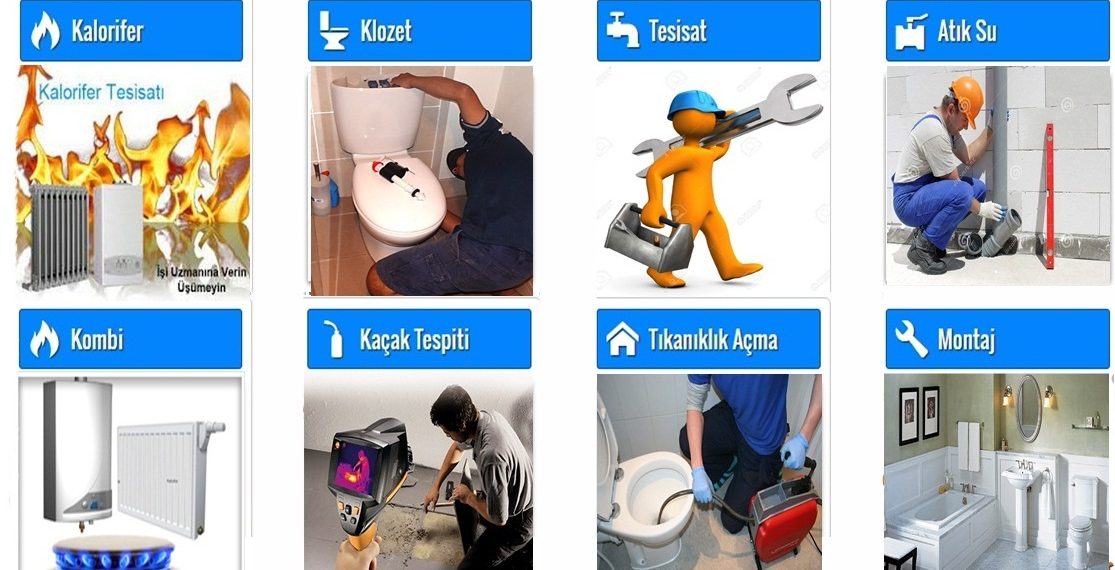 Kalorifer

Kalorifer Tesisatı

İşi Uzmanına Verin Üşümeyin

Klozet

Tesisat

Atık Su

Kombi

Kaçak Tespiti

Tıkanıklık Açma

Montaj